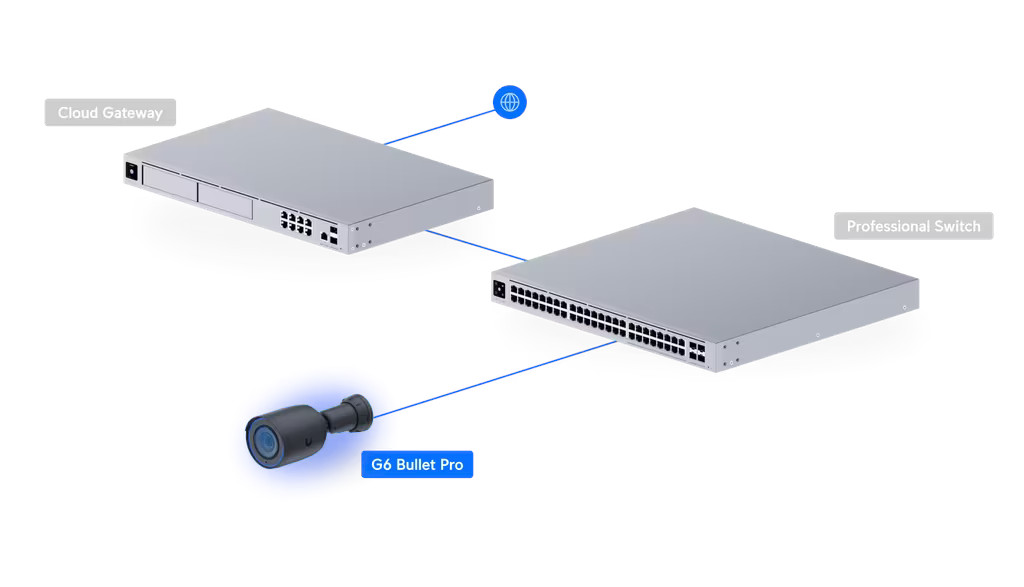 Cloud Gateway

Professional Switch

G6 Bullet Pro