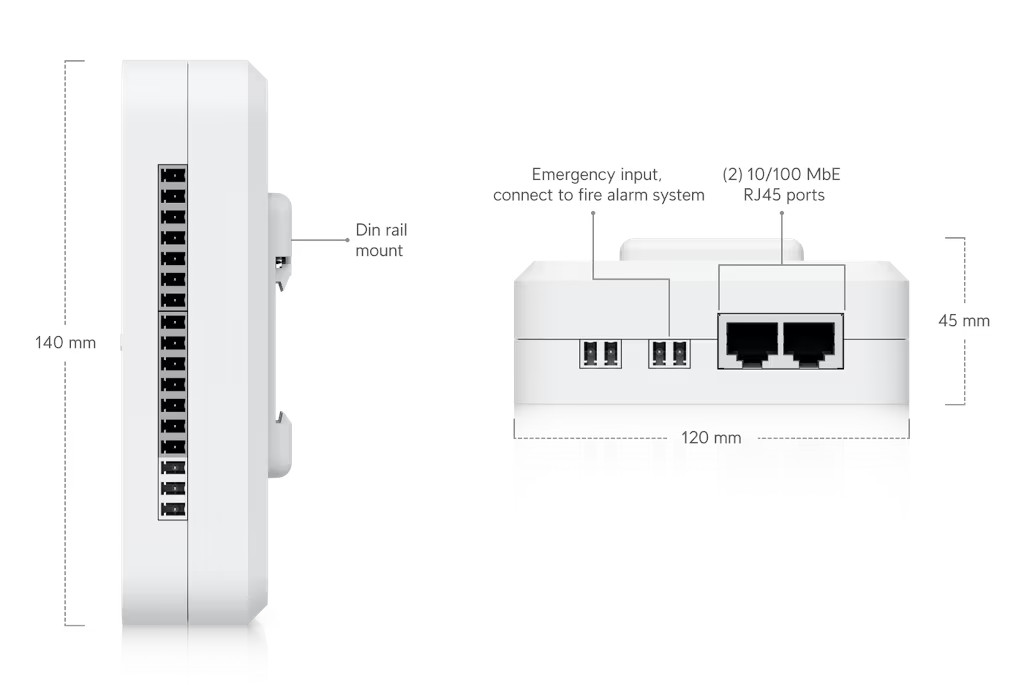 140 mm

Din rail mount

Emergency input, connect to fire alarm system

(2) 10/100 MbE RJ45 ports

45 mm

120 mm