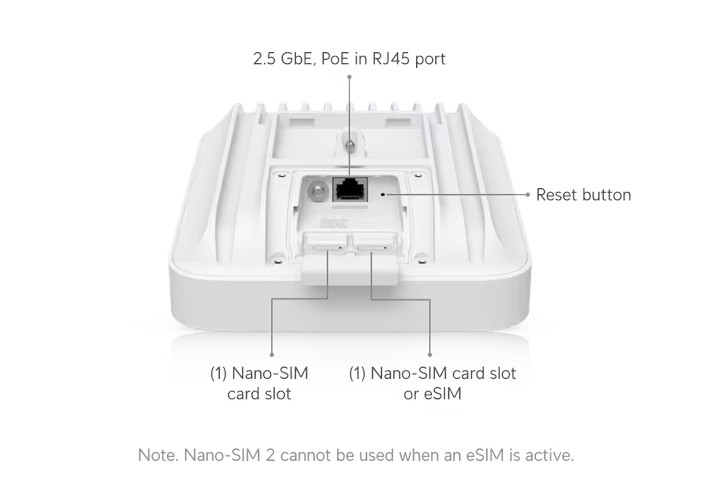 2.5 GbE, PoE in RJ45 port

Reset button

(1) Nano-SIM card slot

(1) Nano-SIM card slot or eSIM

Note. Nano-SIM 2 cannot be used when an eSIM is active.