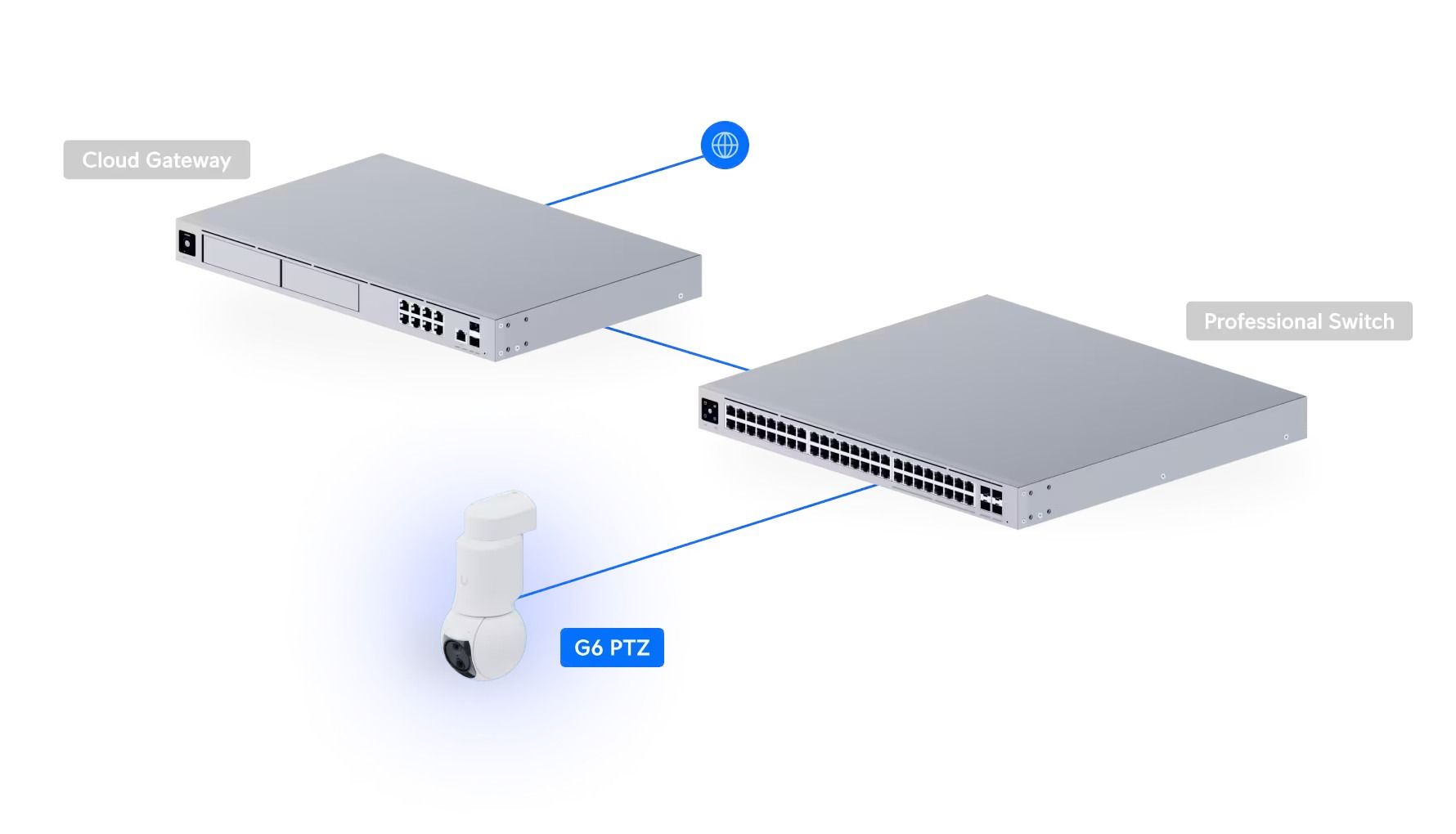 Cloud Gateway

Professional Switch

G6 PTZ