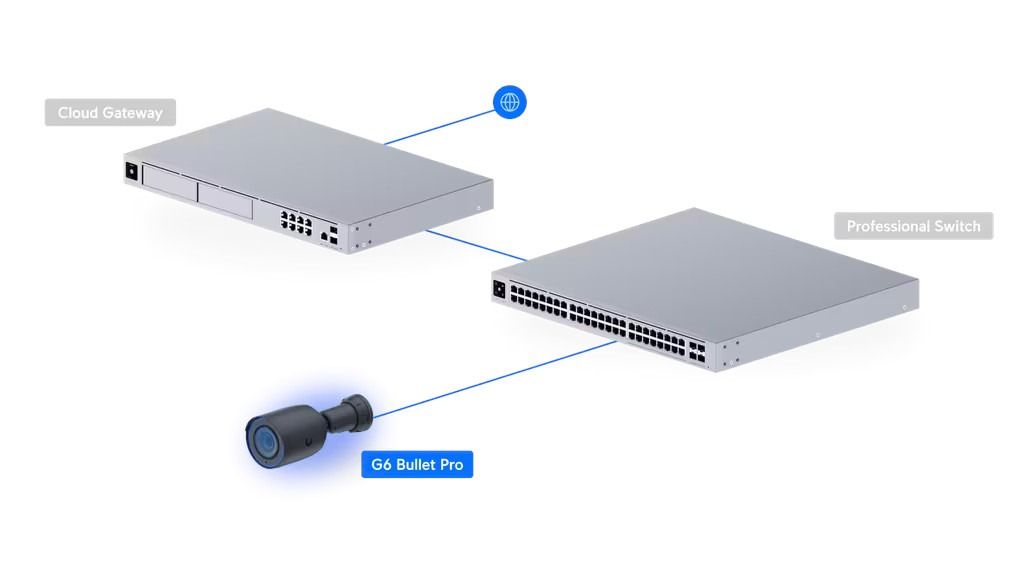 Cloud Gateway

Professional Switch

G6 Bullet Pro