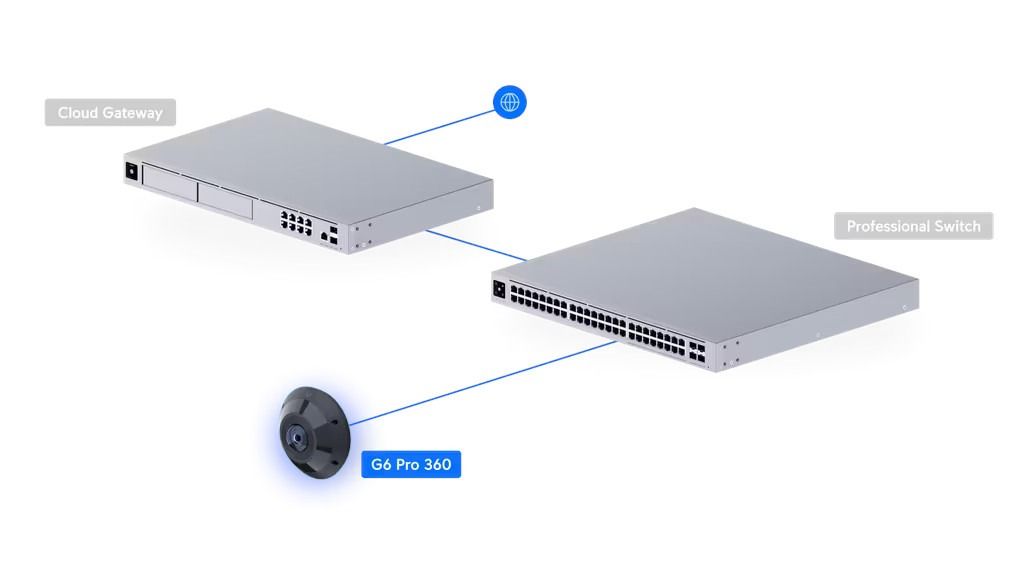 Cloud Gateway

Professional Switch

G6 Pro 360