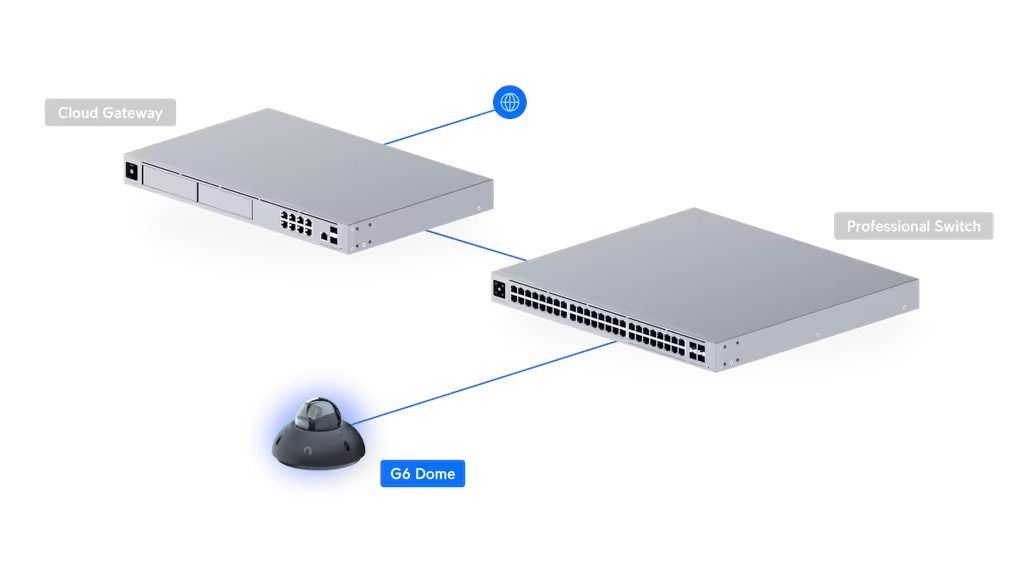 Cloud Gateway

Professional Switch

G6 Dome