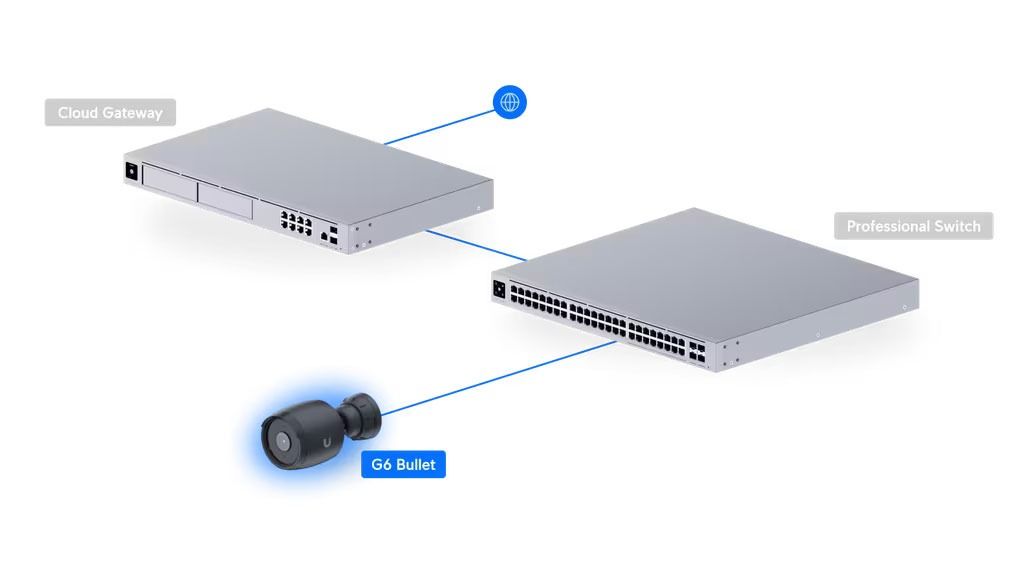 Cloud Gateway

Professional Switch

G6 Bullet