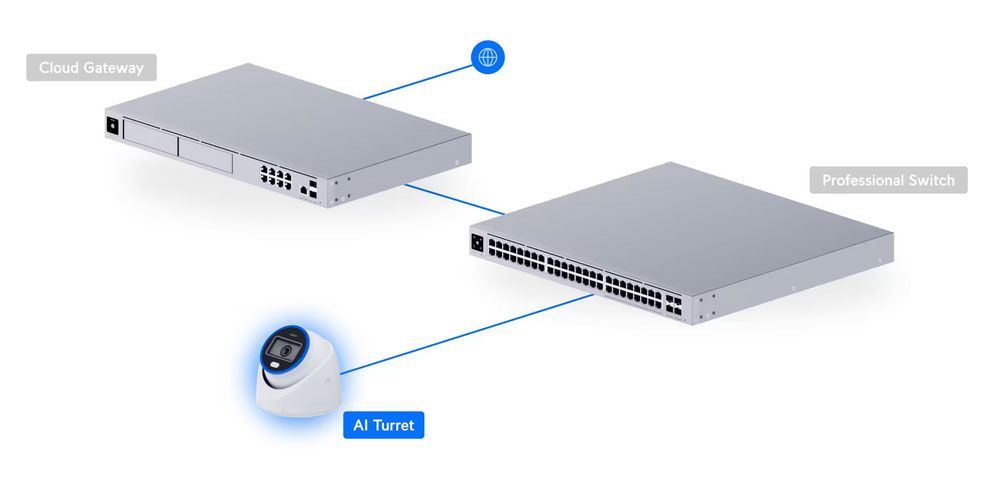 Cloud Gateway

Professional Switch

AI Turret