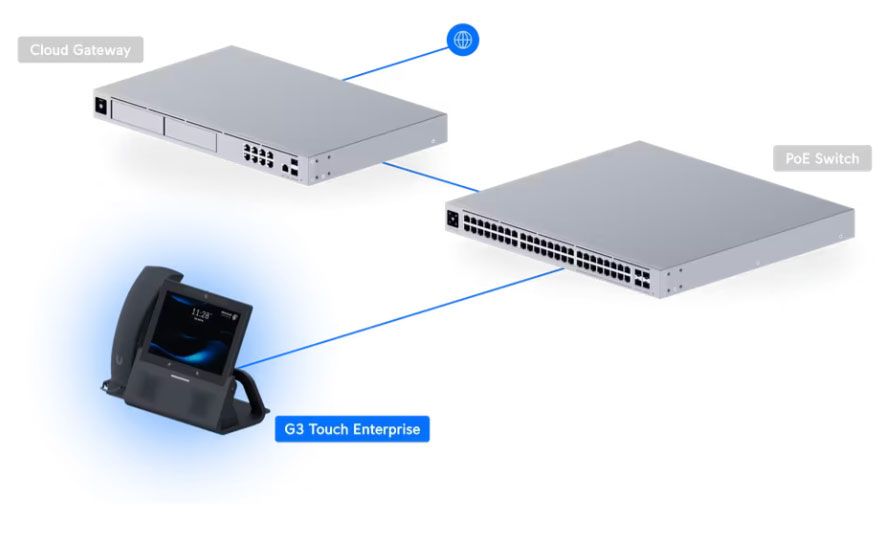 Cloud Gateway

PoE Switch

11:28

G3 Touch Enterprise