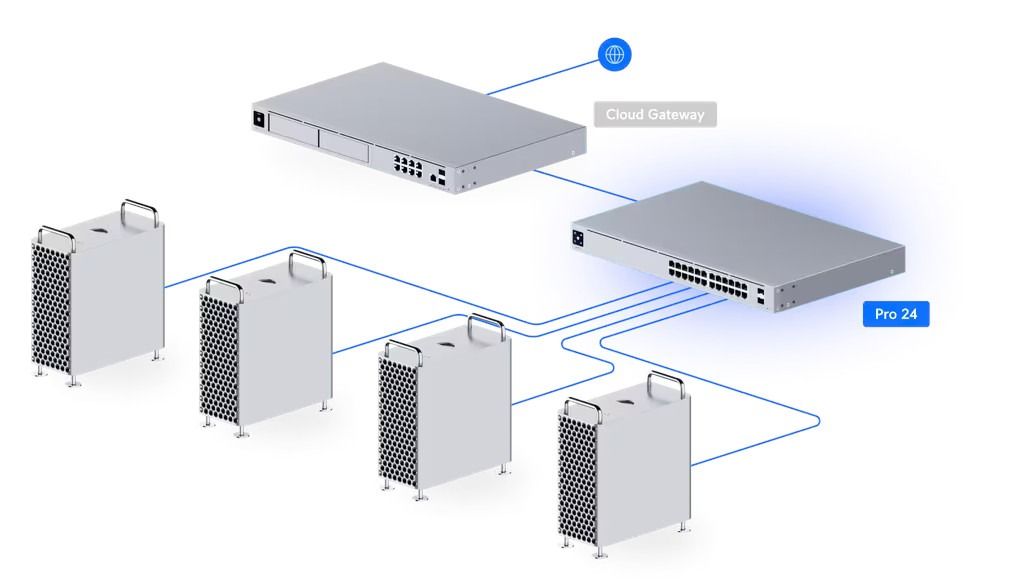 Cloud Gateway

Pro 24