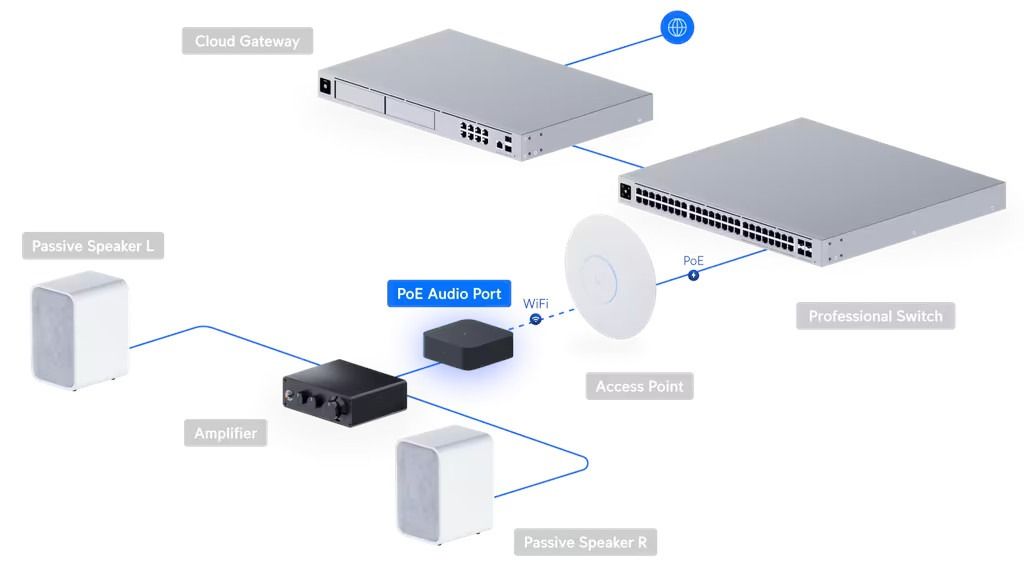 Cloud Gateway

Passive Speaker L

PoE Audio Port

WiFi

PoE

Professional Switch

Access Point

Amplifier

Passive Speaker R