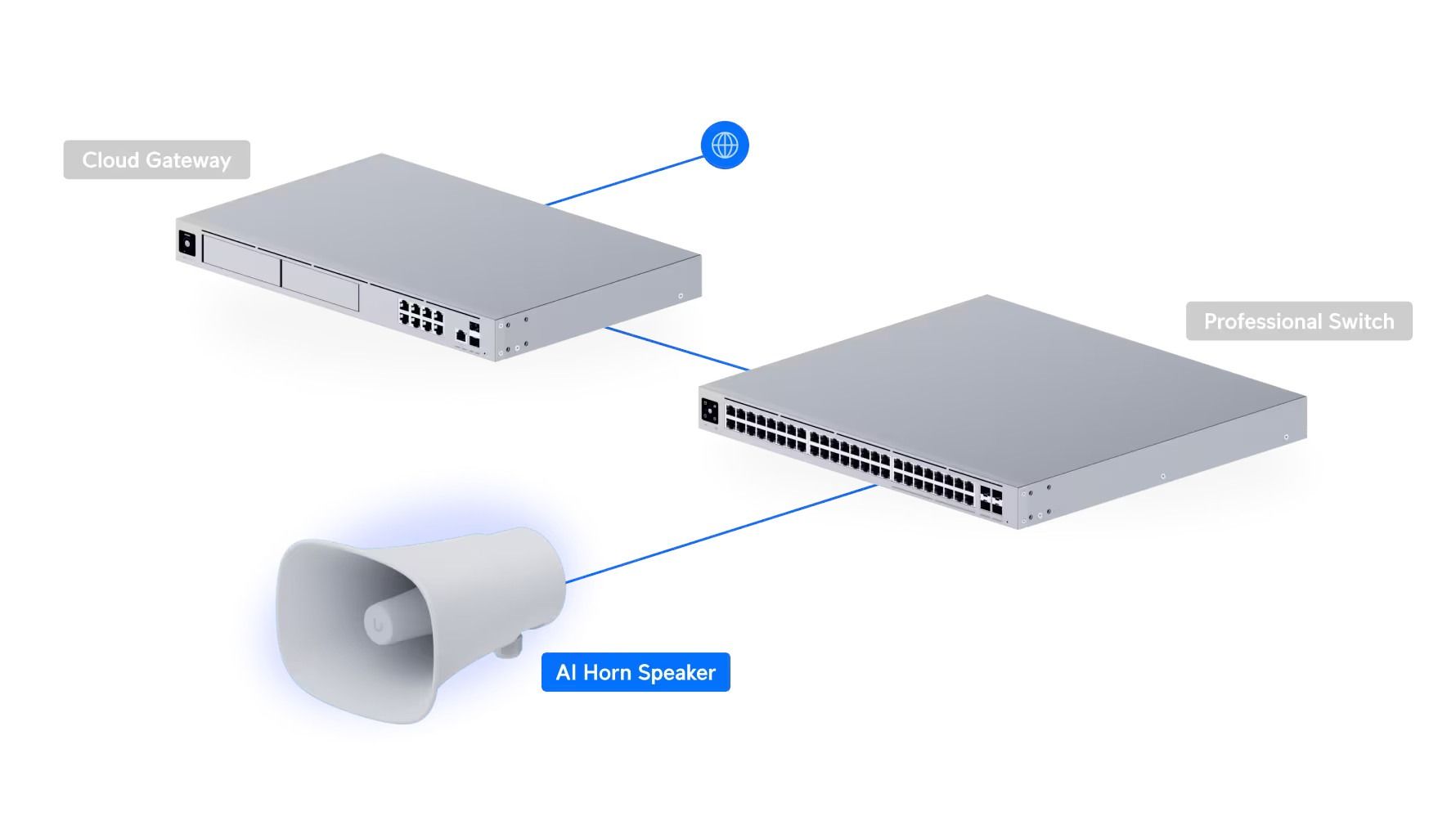 Cloud Gateway

Professional Switch

AI Horn Speaker