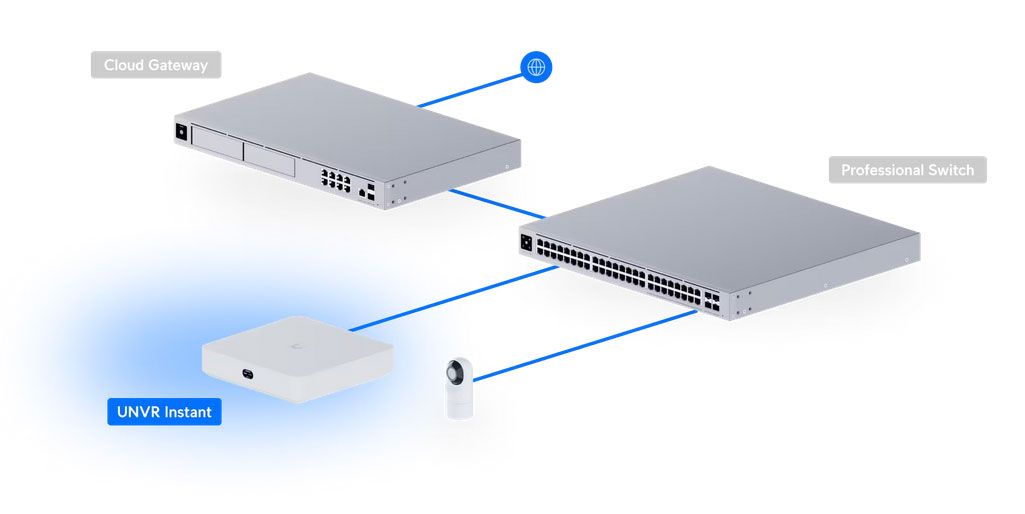 Cloud Gateway

Professional Switch

UNVR Instant