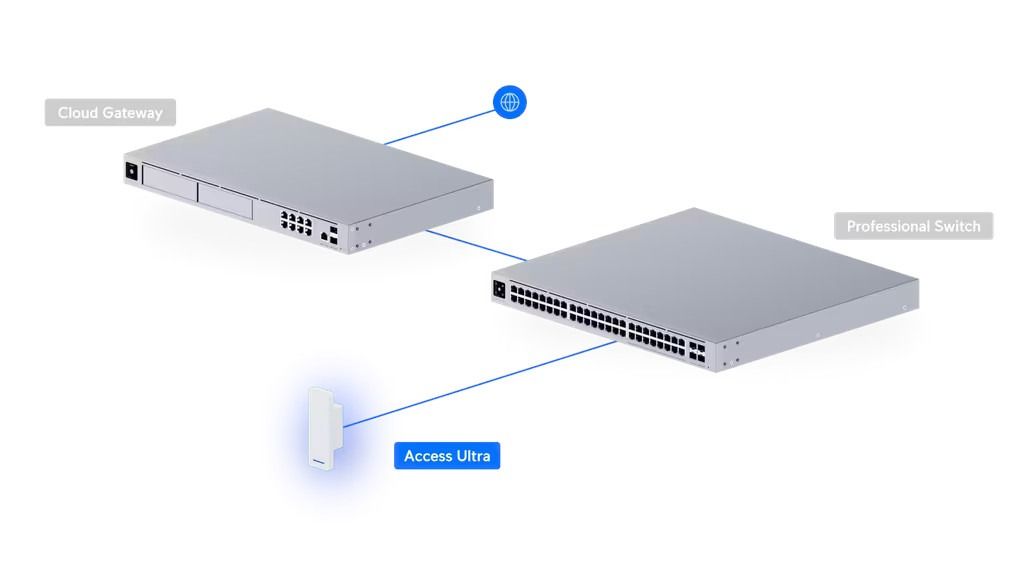 Cloud Gateway

Professional Switch

Access Ultra