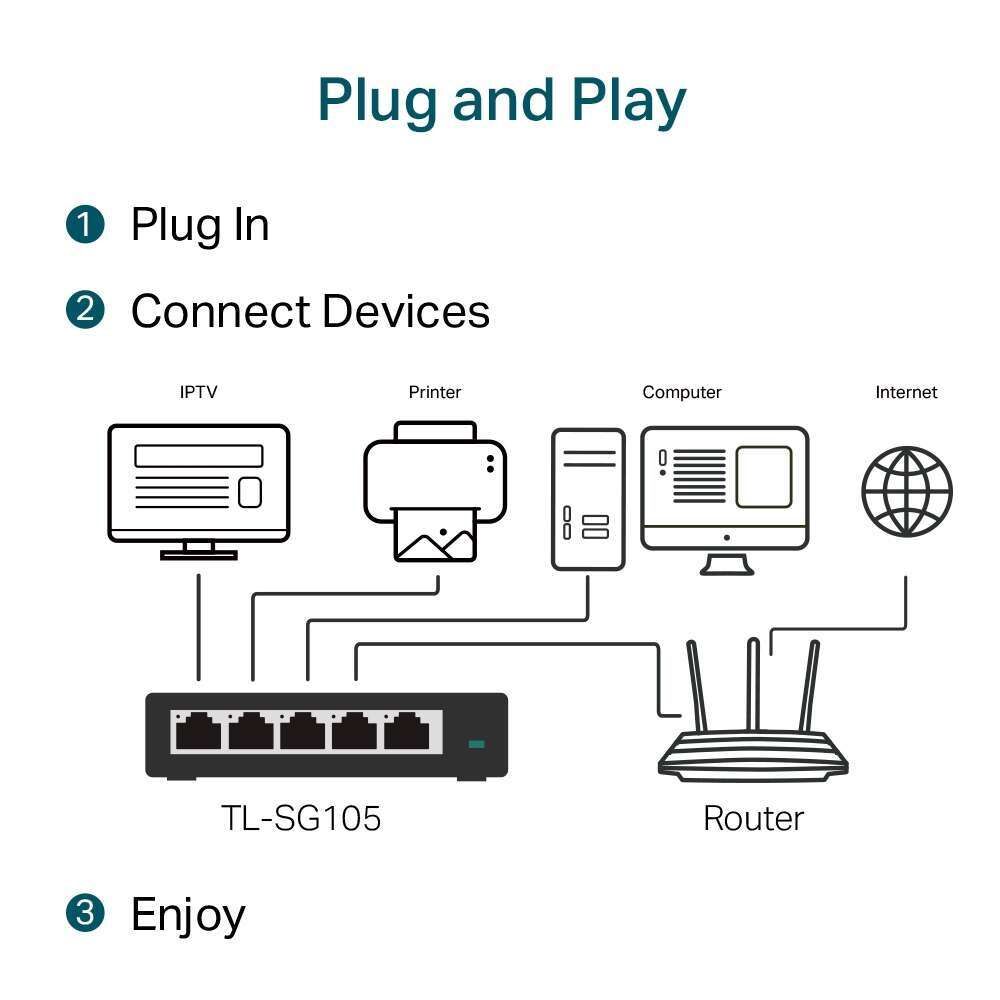 Plug and Play

1 Plug In

2 Connect Devices

IPTV

Printer

Computer

Internet

TL-SG105

Router

3 Enjoy