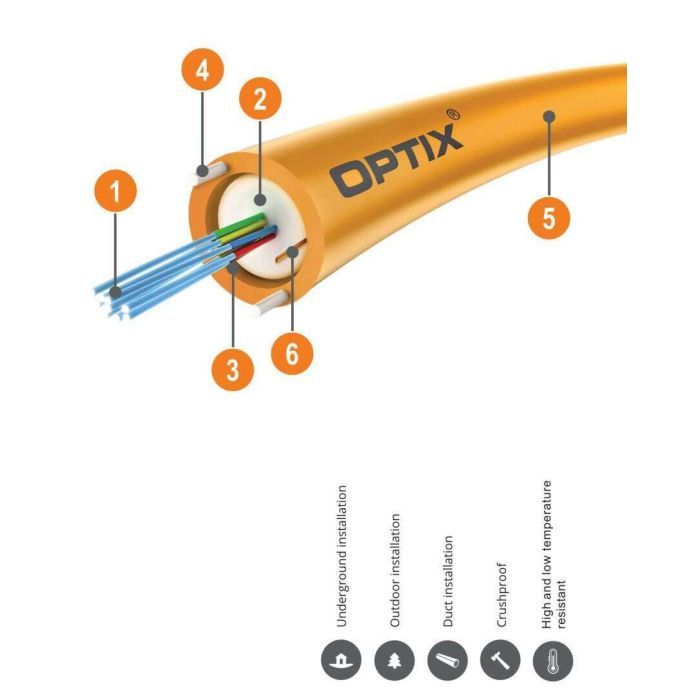 4
2
1
OPTIX®
5
3
6

Underground installation
Outdoor installation
Duct installation
Crushproof
High and low temperature resistant