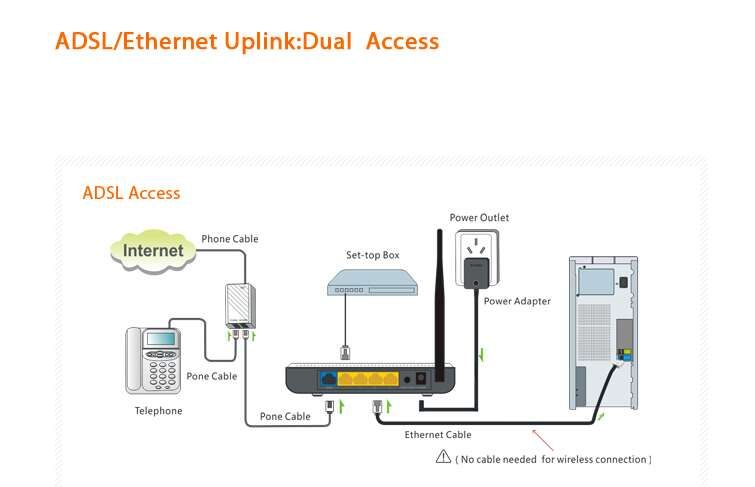 ADSL/Ethernet Uplink:Dual Access

ADSL Access

Internet

Phone Cable

Set-top Box

Power Outlet

Power Adapter

Pone Cable

Telephone

Pone Cable

Ethernet Cable

( No cable needed for wireless connection )