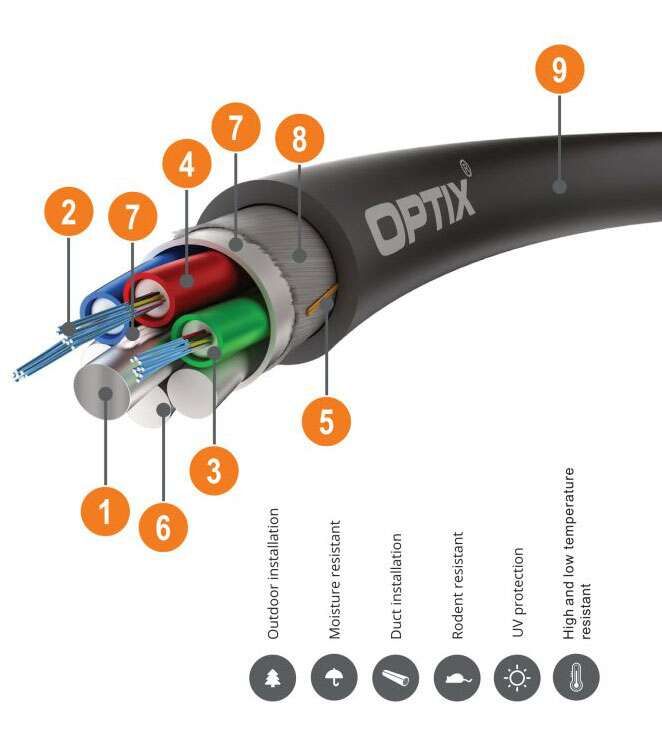 9
7
8
4
2
7
OPTIX
5
3
1
6
Outdoor installation
Moisture resistant
Duct installation
Rodent resistant
UV protection
High and low temperature resistant